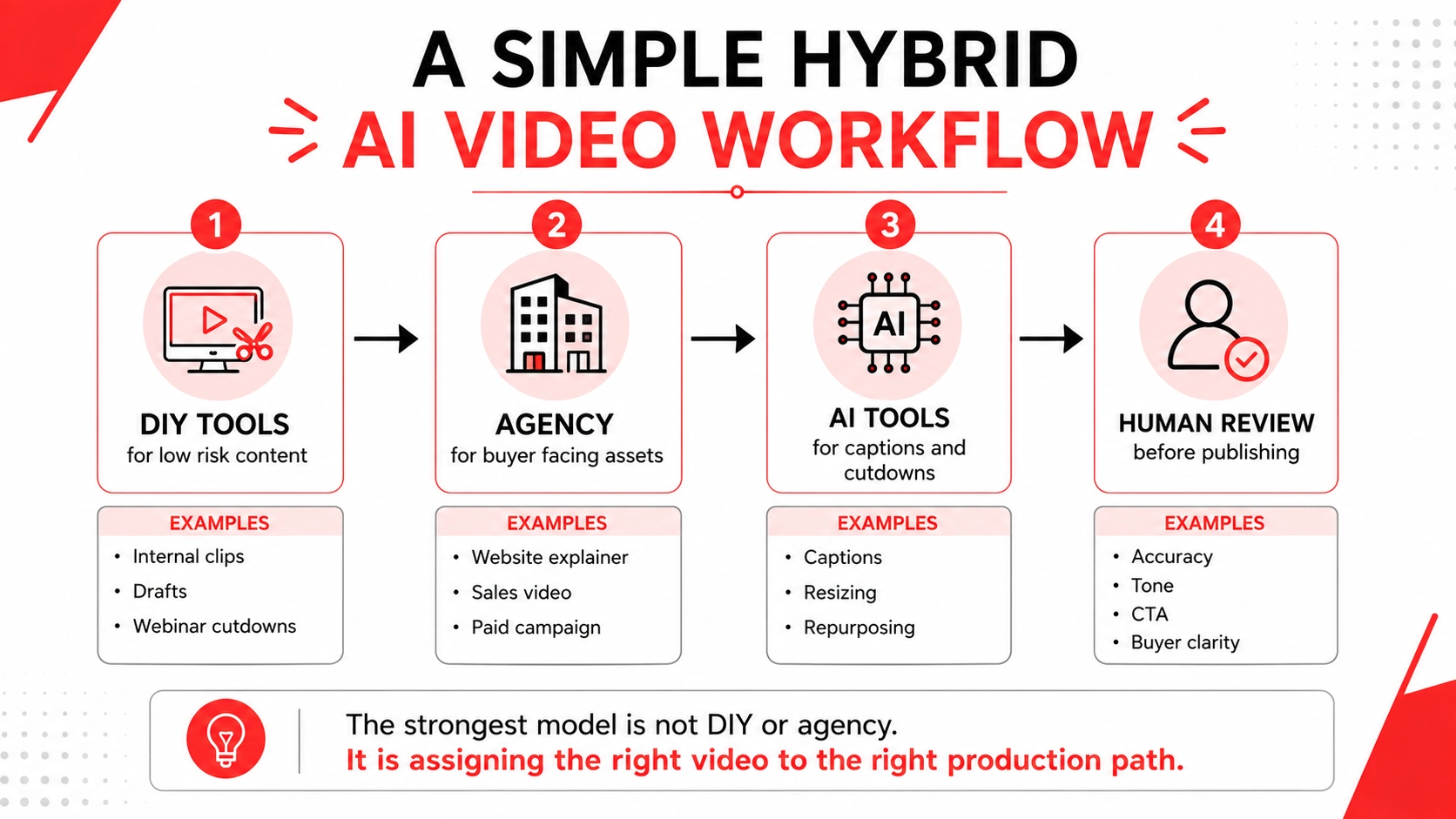 A SIMPLE HYBRID
AI VIDEO WORKFLOW

1
DIY TOOLS
for low risk content

EXAMPLES
• Internal clips
• Drafts
• Webinar cutdowns

2
AGENCY
for buyer facing assets

EXAMPLES
• Website explainer
• Sales video
• Paid campaign

3
AI
AI TOOLS
for captions and cutdowns

EXAMPLES
• Captions
• Resizing
• Repurposing

4
HUMAN REVIEW
before publishing

EXAMPLES
• Accuracy
• Tone
• CTA
• Buyer clarity

The strongest model is not DIY or agency.
It is assigning the right video to the right production path.